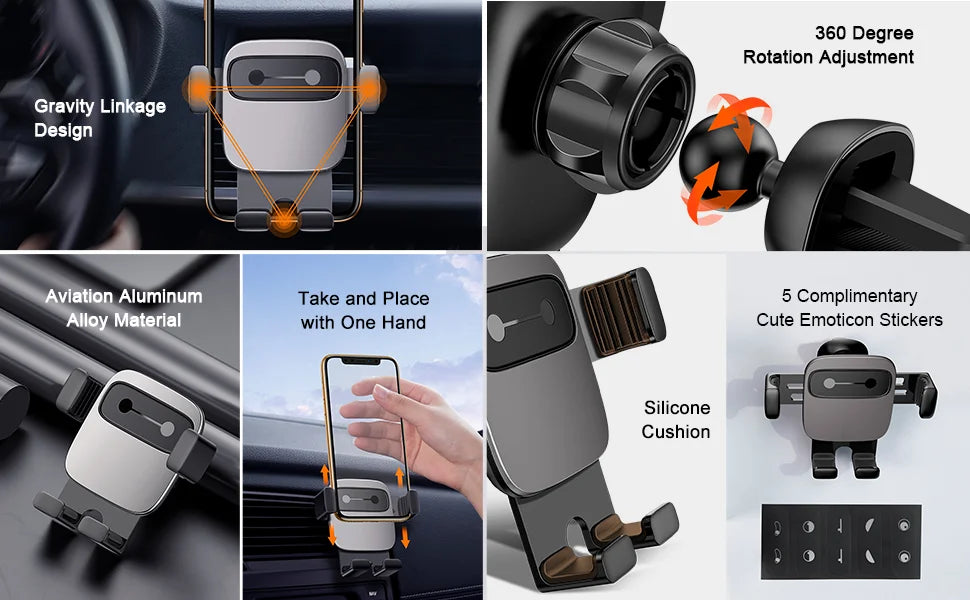 Gravity Linkage Design

360 Degree Rotation Adjustment

Aviation Aluminum Alloy Material

Take and Place with One Hand

Silicone Cushion

5 Complimentary Cute Emoticon Stickers