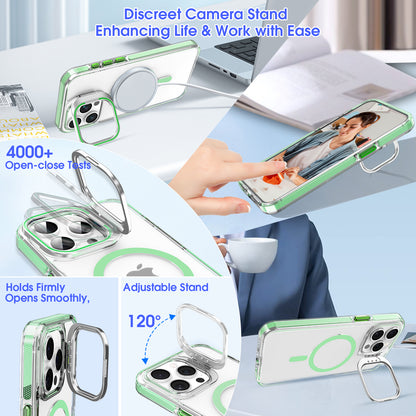 Discreet Camera Stand
Enhancing Life & Work with Ease

4000+
Open-close Tests

Holds Firmly
Opens Smoothly,

Adjustable Stand

120°