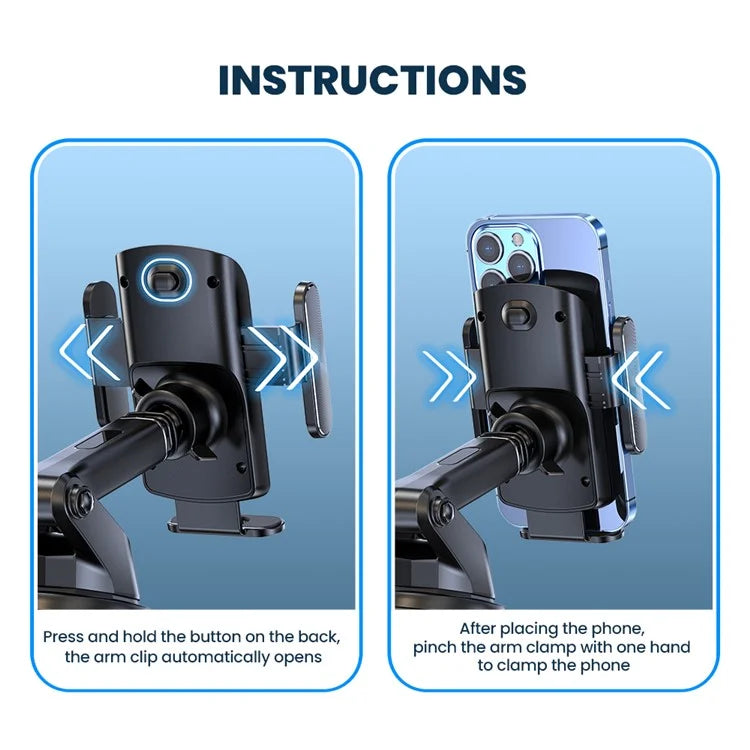 INSTRUCTIONS

Press and hold the button on the back, the arm clip automatically opens

After placing the phone, pinch the arm clamp with one hand to clamp the phone