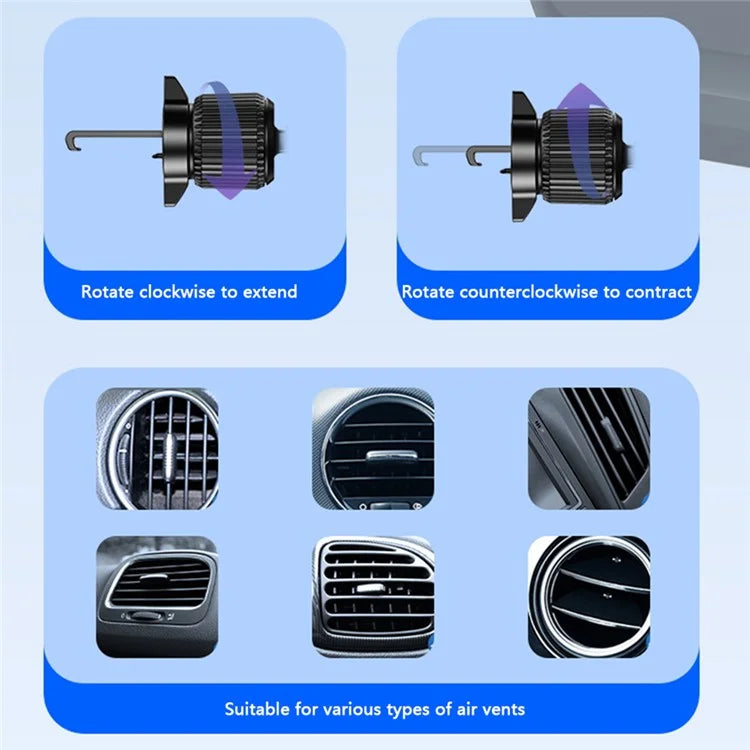 Rotate clockwise to extend

Rotate counterclockwise to contract

Suitable for various types of air vents