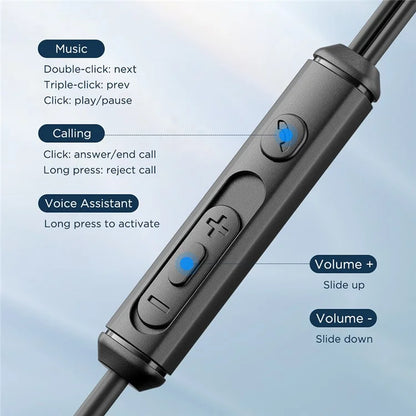 Music
Double-click: next
Triple-click: prev
Click: play/pause

Calling
Click: answer/end call
Long press: reject call

Voice Assistant
Long press to activate

Volume +
Slide up

Volume -
Slide down