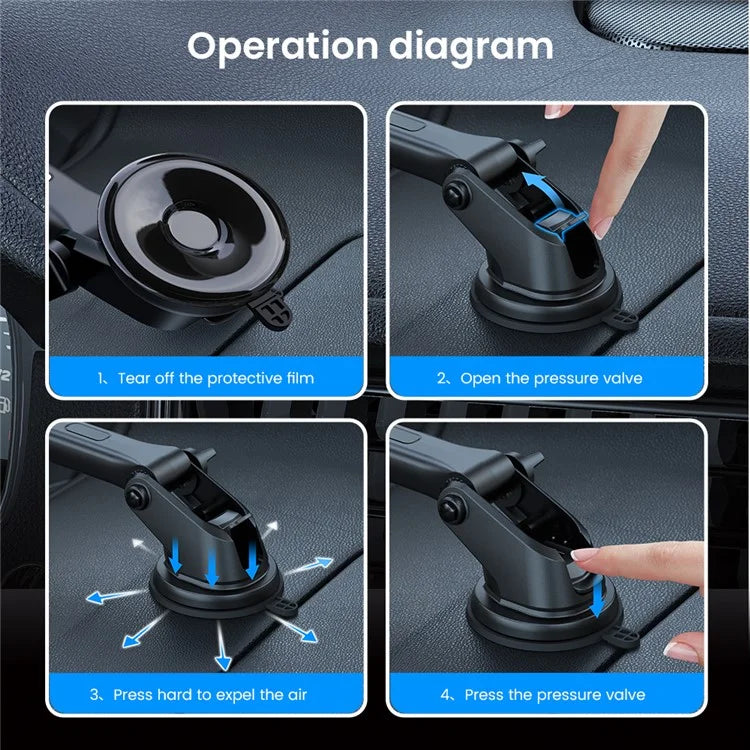 Operation diagram

1、Tear off the protective film

2、Open the pressure valve

3、Press hard to expel the air

4、Press the pressure valve