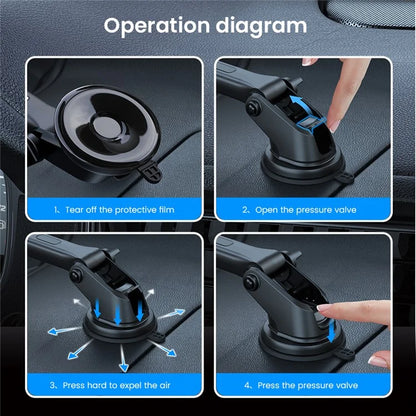 Operation diagram

1、Tear off the protective film

2、Open the pressure valve

3、Press hard to expel the air

4、Press the pressure valve