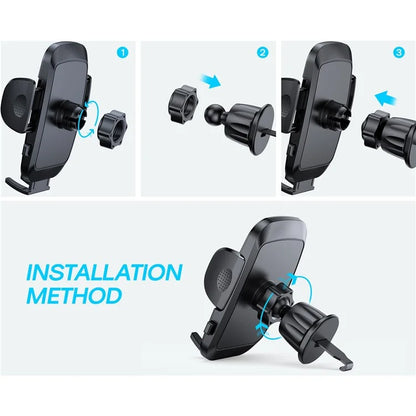 1

2

3

INSTALLATION METHOD