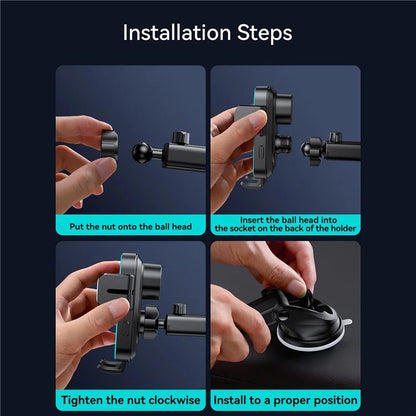 Installation Steps

Put the nut onto the ball head

Insert the ball head into the socket on the back of the holder

Tighten the nut clockwise

Install to a proper position